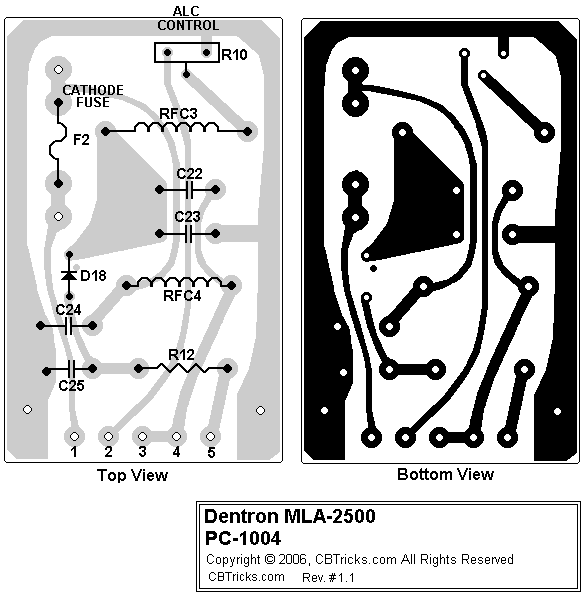 ALC CONTROL

R10

CATHODE FUSE

F2

RFC3

C22

C23

D18

RFC4

C24

R12

C25

1 2 3 4 5

Top View

Bottom View

Dentron MLA-2500
PC-1004
Copyright © 2006, CBTricks.com All Rights Reserved
CBTricks.com Rev. #1.1