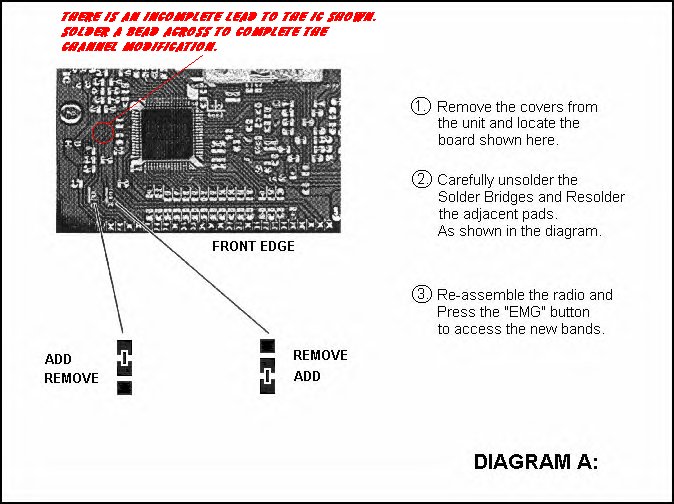 THERE IS AN INCOMPLETE LEAD TO THE IC SHOWN. SOLDER A BEAD ACROSS TO COMPLETE THE CHANNEL MODIFICATION.

FRONT EDGE

ADD
REMOVE

REMOVE
ADD

① Remove the covers from the unit and locate the board shown here.

② Carefully unsolder the Solder Bridges and Resolder the adjacent pads. As shown in the diagram.

③ Re-assemble the radio and Press the "EMG" button to access the new bands.

DIAGRAM A: